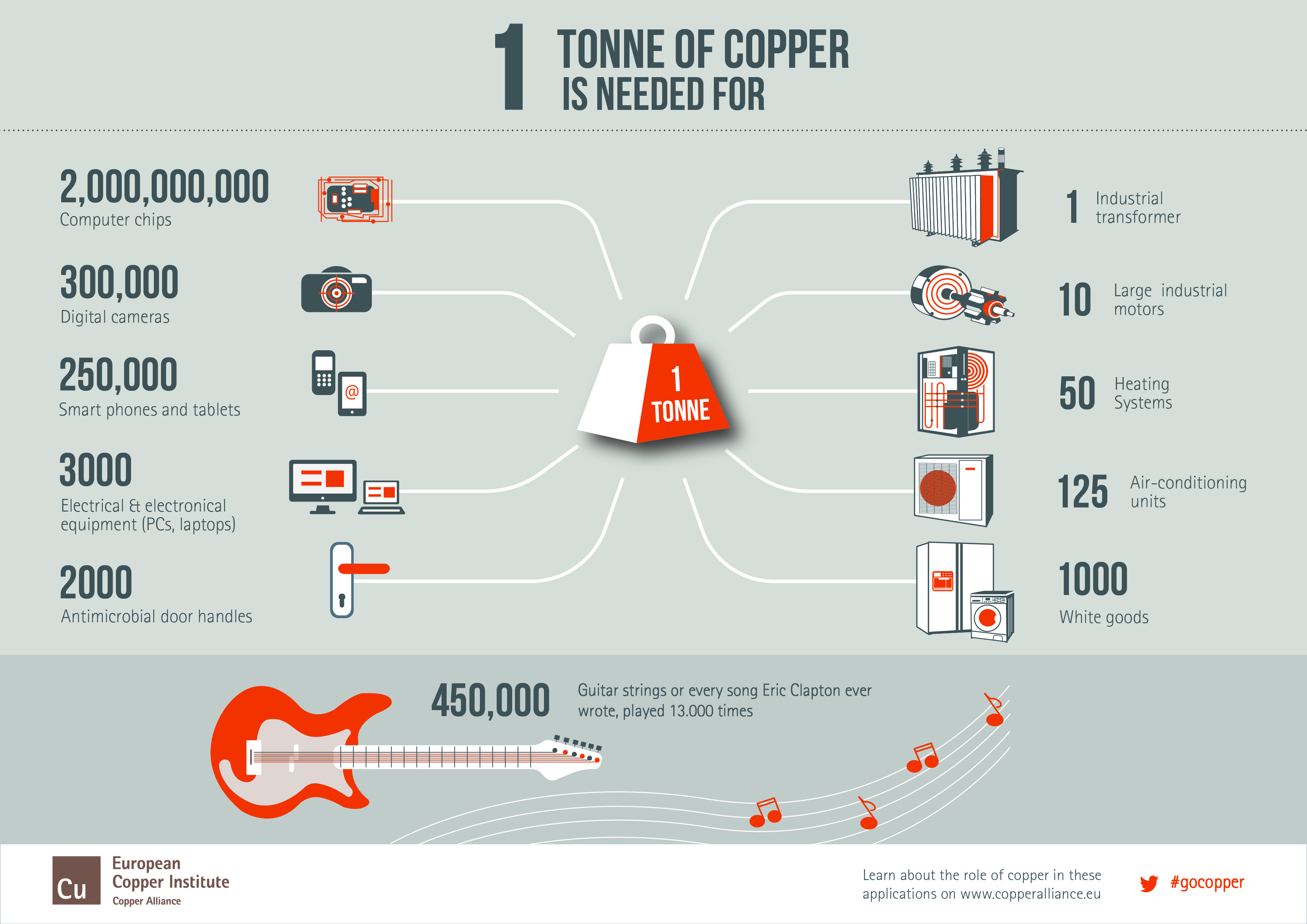 1 TONNE OF COPPER IS NEEDED FOR

2,000,000,000
Computer chips

300,000
Digital cameras

250,000
Smart phones and tablets

3000
Electrical & electronical equipment (PCs, laptops)

2000
Antimicrobial door handles

1 TONNE

1 Industrial transformer

10 Large industrial motors

50 Heating Systems

125 Air-conditioning units

1000
White goods

450,000 Guitar strings or every song Eric Clapton ever wrote, played 13.000 times

Cu European Copper Institute
Copper Alliance

Learn about the role of copper in these applications on www.copperalliance.eu

#gocopper